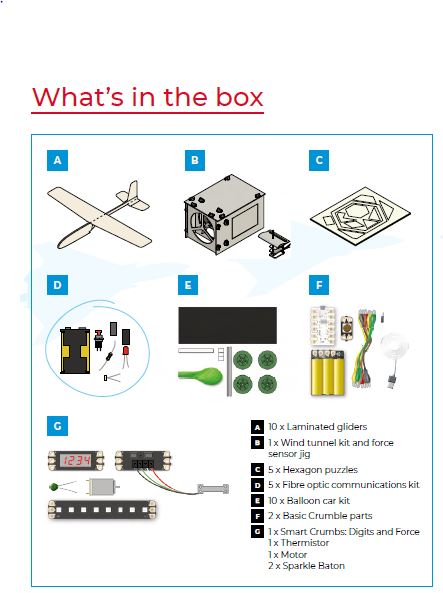 What's in the box

A

B

C

D

E

F

G

1234

A 10 x Laminated gliders
B 1 x Wind tunnel kit and force sensor jig
C 5 x Hexagon puzzles
D 5 x Fibre optic communications kit
E 10 x Balloon car kit
F 2 x Basic Crumble parts
G 1 x Smart Crumbs: Digits and Force
1 x Thermistor
1 x Motor
2 x Sparkle Baton